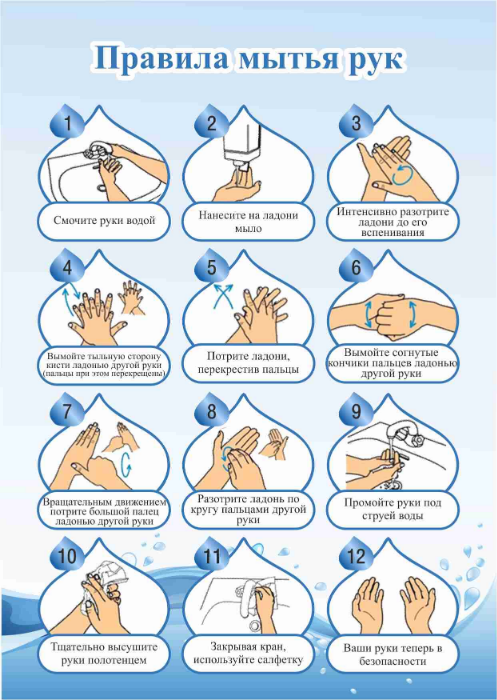 Правила мытья рук

1
Смочите руки водой

2
Нанесите на ладони мыло

3
Интенсивно разотрите ладони до его вспенивания

4
Вымойте тыльную сторону кисти ладонью другой руки (пальцы при этом перекрещены)

5
Потрите ладони, перекрестив пальцы

6
Вымойте согнутые кончики пальцев ладонью другой руки

7
Вращательным движением потрите большой палец ладонью другой руки

8
Разотрите ладонь по кругу пальцами другой руки

9
Промойте руки под струей воды

10
Тщательно высушите руки полотенцем

11
Закрывая кран, используйте салфетку

12
Ваши руки теперь в безопасности